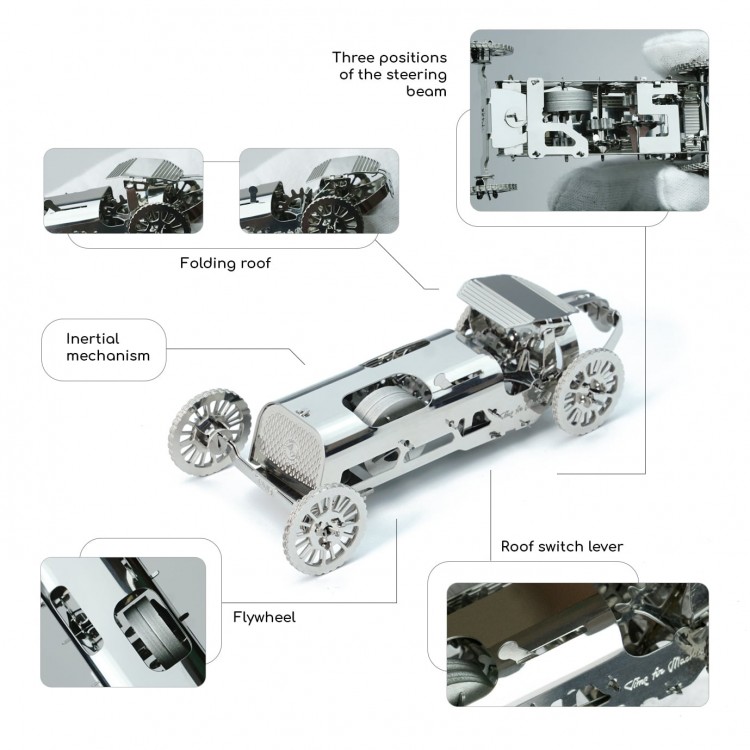 Three positions of the steering beam

Folding roof

Inertial mechanism

Roof switch lever

Flywheel

Time for Machine